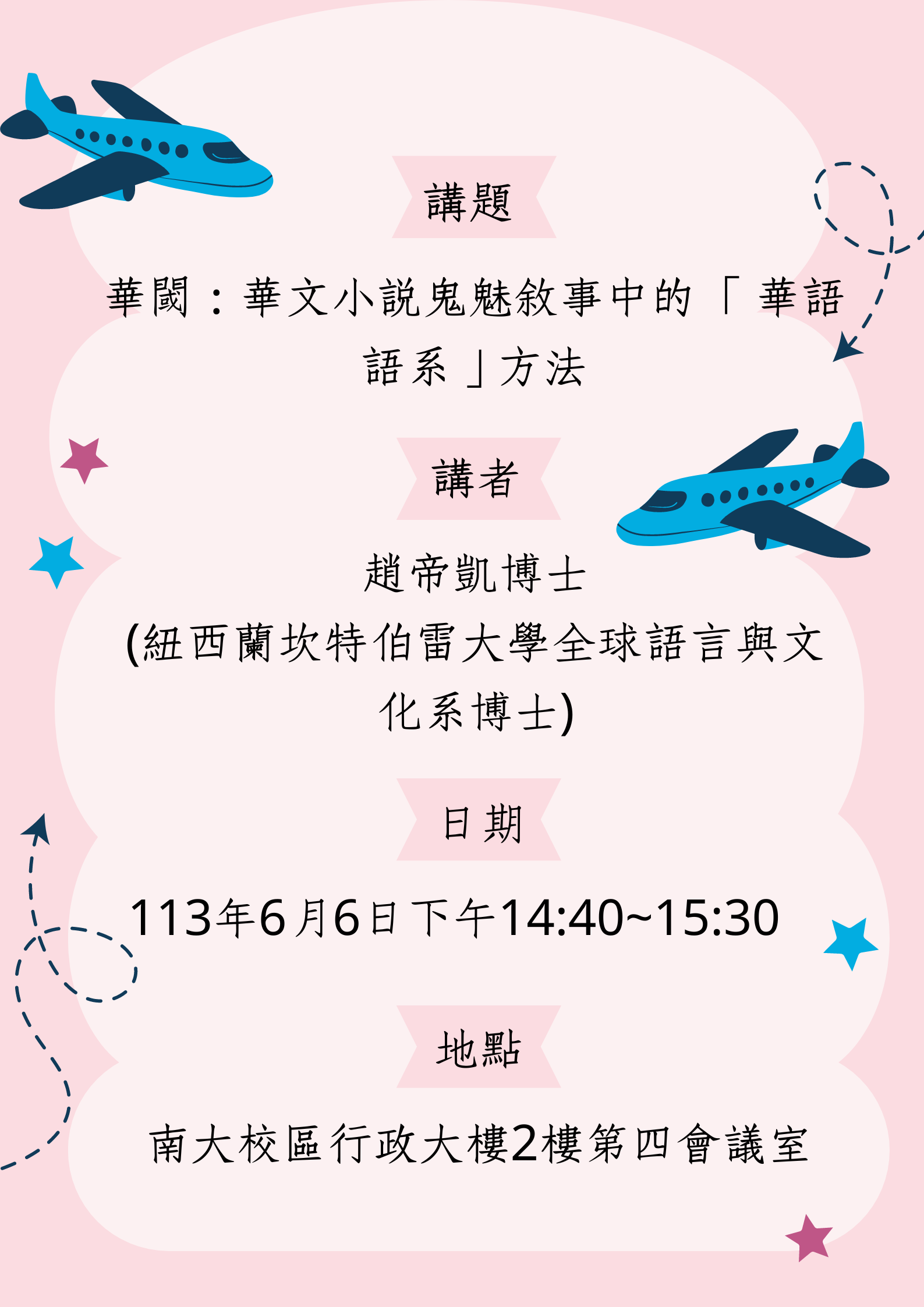 講題

華閾：華文小説鬼魅敘事中的「華語語系」方法

講者

趙帝凱博士
(紐西蘭坎特伯雷大學全球語言與文化系博士)

日期

113年6月6日下午14:40~15:30

地點

南大校區行政大樓2樓第四會議室